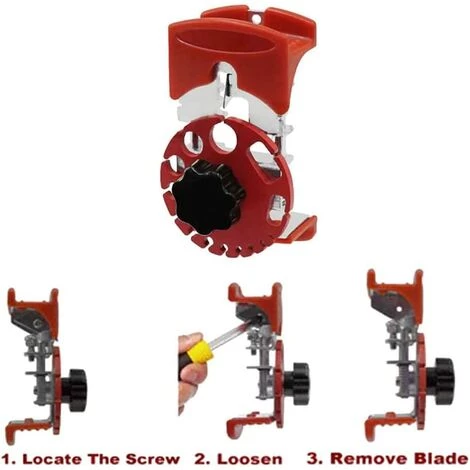 1. Locate The Screw 2. Loosen 3. Remove Blade