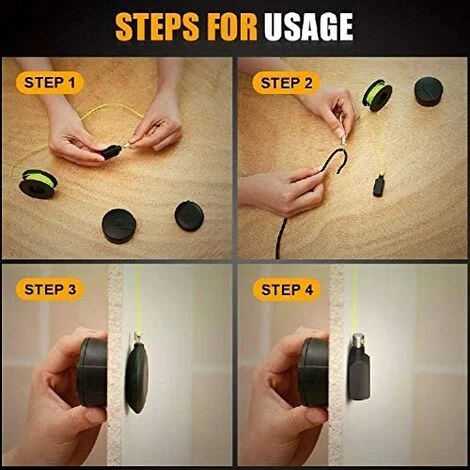 STEPS FOR USAGE

STEP 1

STEP 2

STEP 3

STEP 4