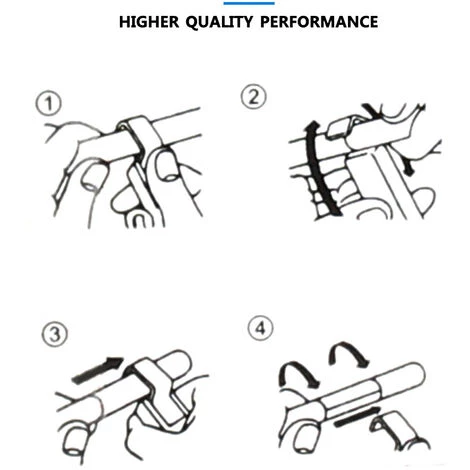 HIGHER QUALITY PERFORMANCE

①

②

③

④