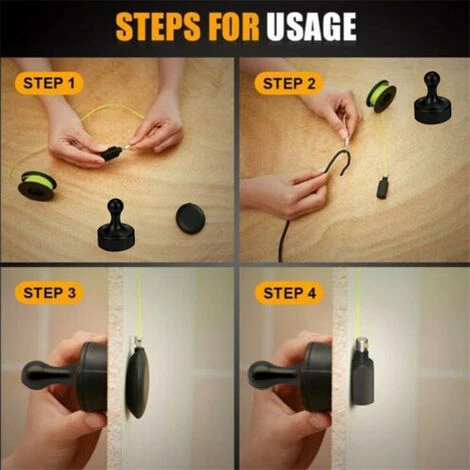 STEPS FOR USAGE

STEP 1

STEP 2

STEP 3

STEP 4