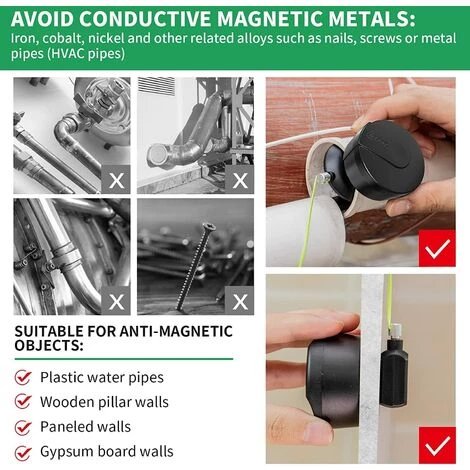 AVOID CONDUCTIVE MAGNETIC METALS:
Iron, cobalt, nickel and other related alloys such as nails, screws or metal pipes (HVAC pipes)

X

X

X

X

SUITABLE FOR ANTI-MAGNETIC OBJECTS:

Plastic water pipes
Wooden pillar walls
Paneled walls
Gypsum board walls