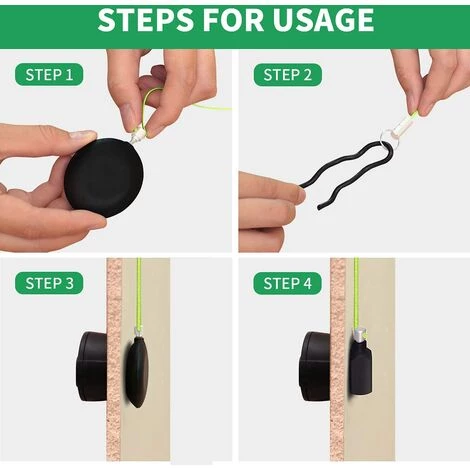 STEPS FOR USAGE

STEP 1

STEP 2

STEP 3

STEP 4