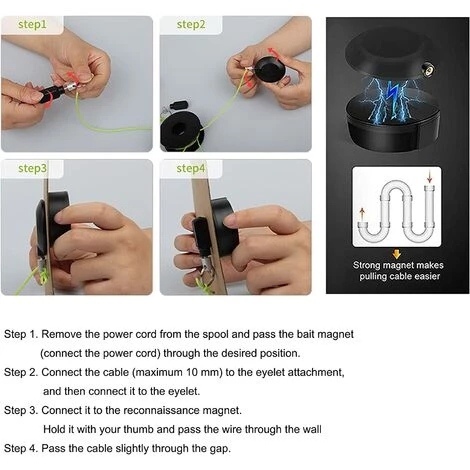 step1

step2

step3

step4

Strong magnet makes pulling cable easier

Step 1. Remove the power cord from the spool and pass the bait magnet (connect the power cord) through the desired position.

Step 2. Connect the cable (maximum 10 mm) to the eyelet attachment, and then connect it to the eyelet.

Step 3. Connect it to the reconnaissance magnet. Hold it with your thumb and pass the wire through the wall

Step 4. Pass the cable slightly through the gap.