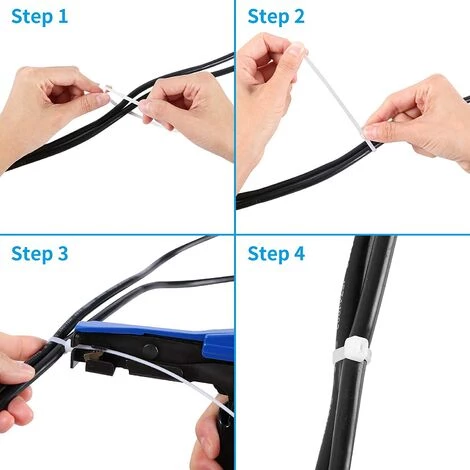 Step 1

Step 2

Step 3

Step 4