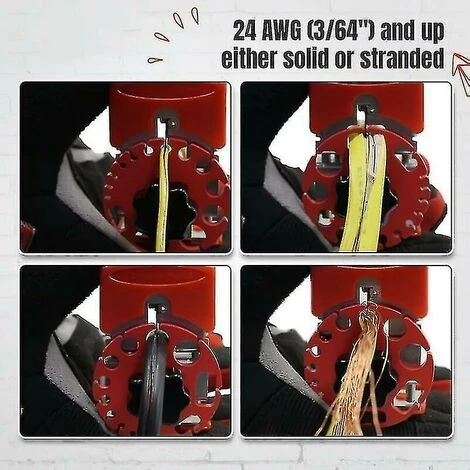 24 AWG (3/64") and up
either solid or stranded