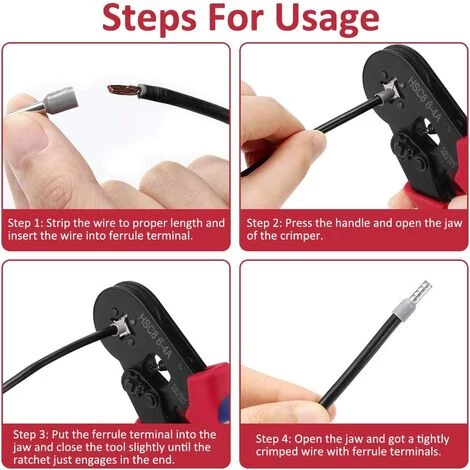 Steps For Usage

Step 1: Strip the wire to proper length and insert the wire into ferrule terminal.

HSC8 6-4A

Step 2: Press the handle and open the jaw of the crimper.

HSC8 6-4A

Step 3: Put the ferrule terminal into the jaw and close the tool slightly until the ratchet just engages in the end.

Step 4: Open the jaw and got a tightly crimped wire with ferrule terminals.