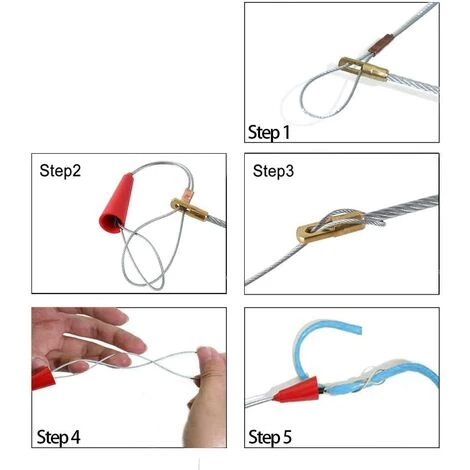 Step 1

Step2

Step3

Step 4

Step 5