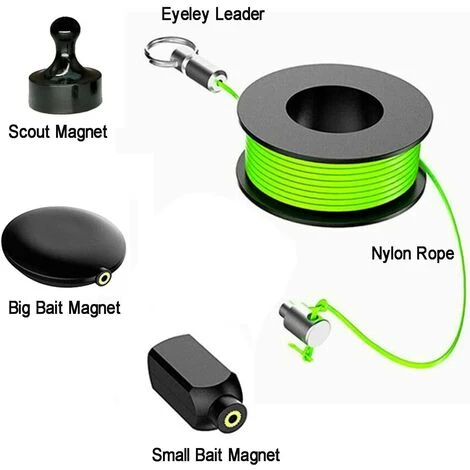 Eyeley Leader

Scout Magnet

Nylon Rope

Big Bait Magnet

Small Bait Magnet