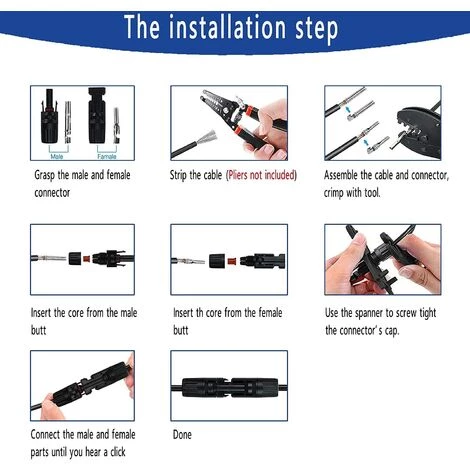 The installation step

Male Famale

Grasp the male and female connector

Strip the cable (Pliers not included)

Assemble the cable and connector, crimp with tool.

Insert the core from the male butt

Insert th core from the female butt

Use the spanner to screw tight the connector's cap.

Connect the male and female parts until you hear a click

Done