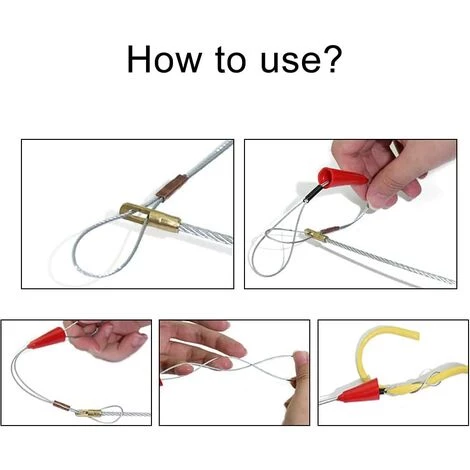 How to use?