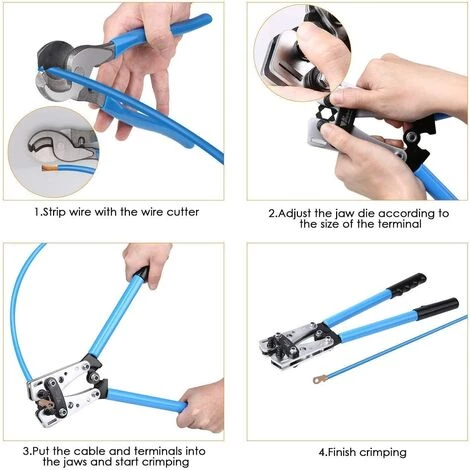 1.Strip wire with the wire cutter

2.Adjust the jaw die according to the size of the terminal

3.Put the cable and terminals into the jaws and start crimping

4.Finish crimping