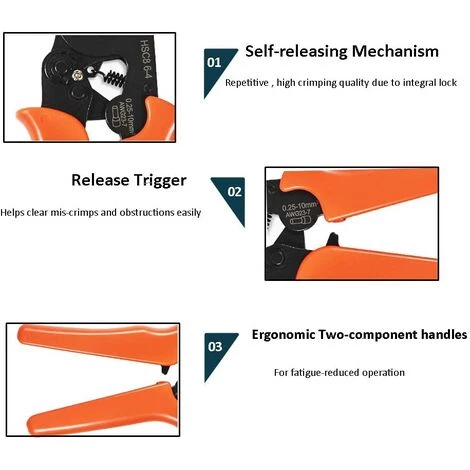 HSC8 6-4

0.25-10mm²
AWG23-7

01

Self-releasing Mechanism

Repetitive , high crimping quality due to integral lock

Release Trigger

Helps clear mis-crimps and obstructions easily

02

0.25-10mm²
AWG23-7

03

Ergonomic Two-component handles

For fatigue-reduced operation